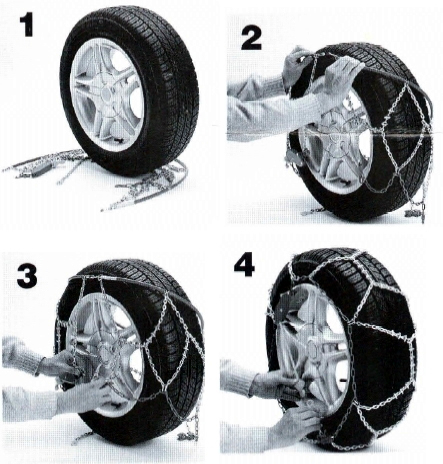 1

2

3

4